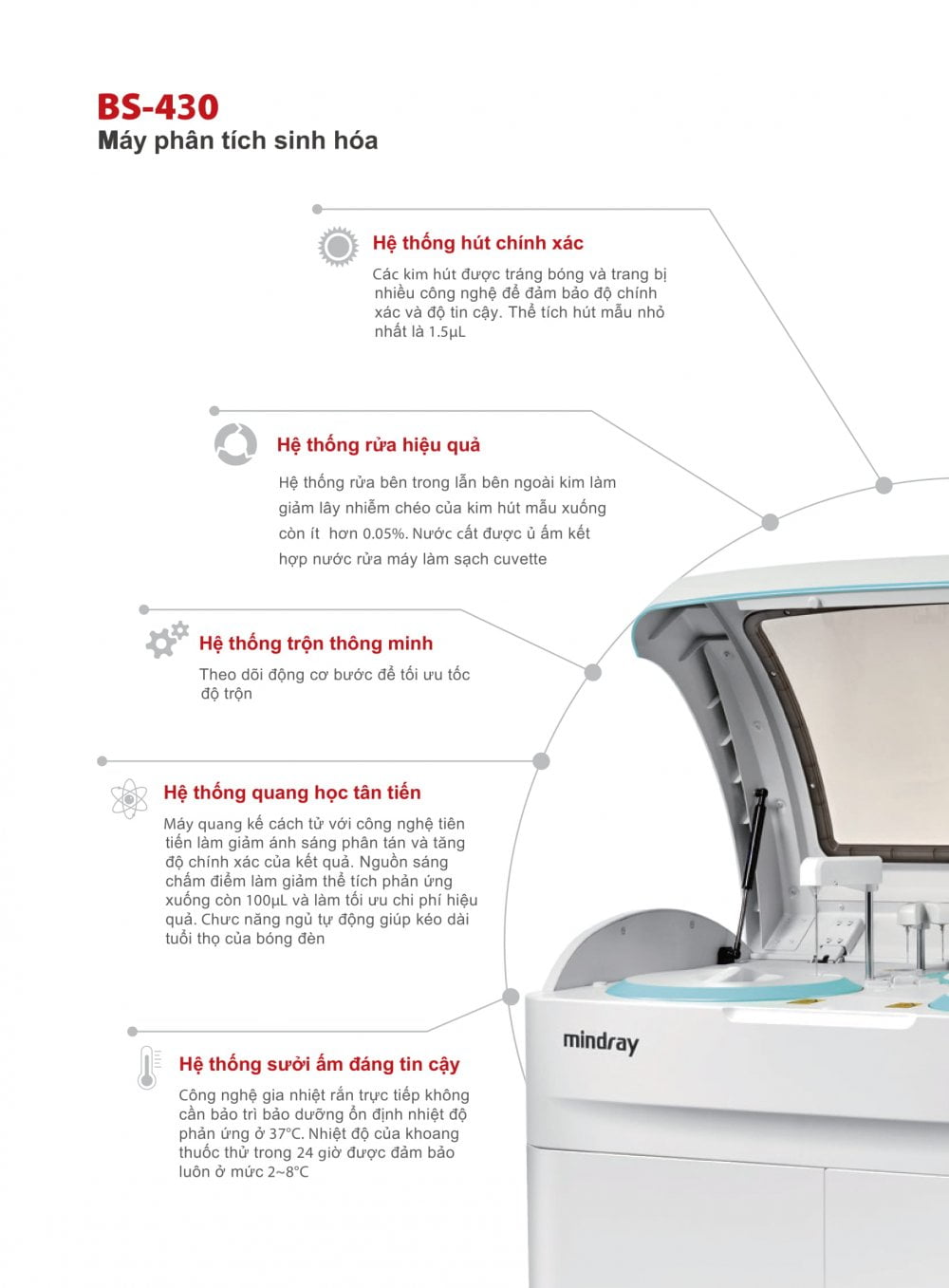 BS-430
Máy phân tích sinh hóa

Hệ thống hút chính xác
Các kim hút được tráng bóng và trang bị nhiều công nghệ để đảm bảo độ chính xác và độ tin cậy. Thể tích hút mẫu nhỏ nhất là 1.5µL

Hệ thống rửa hiệu quả
Hệ thống rửa bên trong lẫn bên ngoài kim làm giảm lây nhiễm chéo của kim hút mẫu xuống còn ít hơn 0.05%. Nước cất được ủ ấm kết hợp nước rửa máy làm sạch cuvette

Hệ thống trộn thông minh
Theo dõi động cơ bước để tối ưu tốc độ trộn

Hệ thống quang học tân tiến
Máy quang kế cách tử với công nghệ tiên tiến làm giảm ánh sáng phân tán và tăng độ chính xác của kết quả. Nguồn sáng chấm điểm làm giảm thể tích phản ứng xuống còn 100µL và làm tối ưu chi phí hiệu quả. Chưc năng ngủ tự động giúp kéo dài tuổi thọ của bóng đèn

Hệ thống sưởi ấm đáng tin cậy
Công nghệ gia nhiệt rắn trực tiếp không cần bảo trì bảo dưỡng ổn định nhiệt độ phản ứng ở 37°C. Nhiệt độ của khoang thuốc thử trong 24 giờ được đảm bảo luôn ở mức 2~8°C

mindray